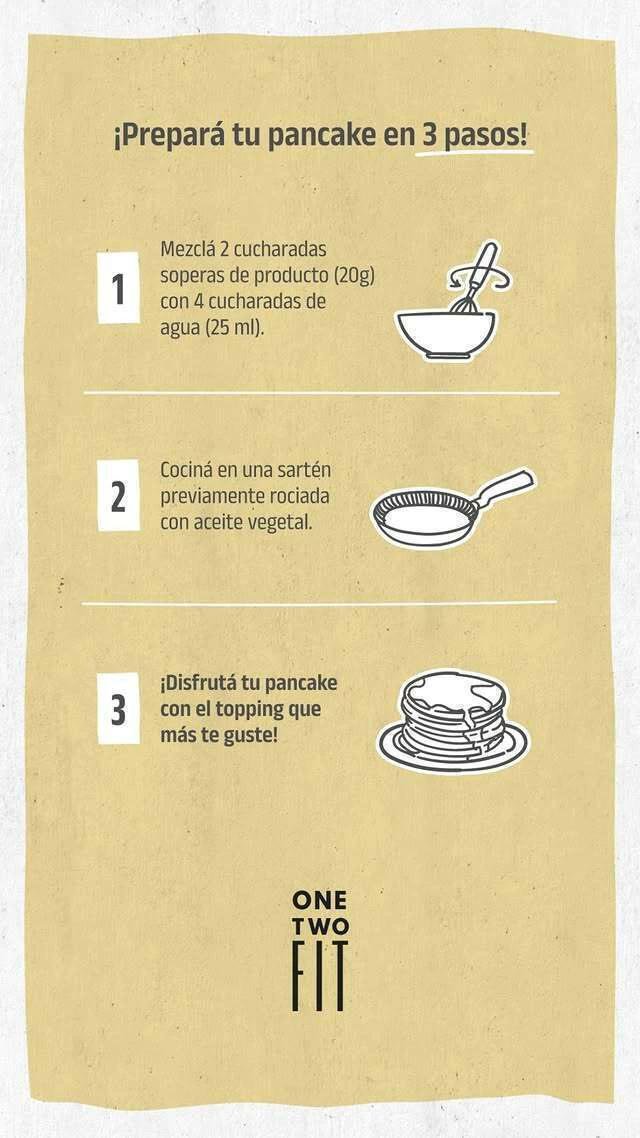 ¡Prepará tu pancake en 3 pasos!

1

Mezclá 2 cucharadas soperas de producto (20g) con 4 cucharadas de agua (25 ml).

2

Cociná en una sartén previamente rociada con aceite vegetal.

3

¡Disfrutá tu pancake con el topping que más te guste!

ONE
TWO
FIT